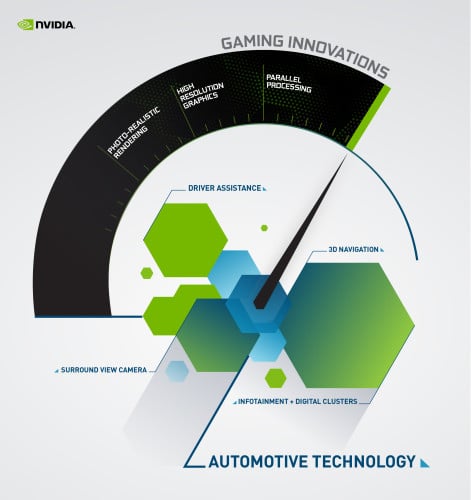 NVIDIA.

GAMING INNOVATIONS

PHOTO-REALISTIC RENDERING

HIGH RESOLUTION GRAPHICS

PARALLEL PROCESSING

DRIVER ASSISTANCE

3D NAVIGATION

SURROUND VIEW CAMERA

INFOTAINMENT + DIGITAL CLUSTERS

AUTOMOTIVE TECHNOLOGY