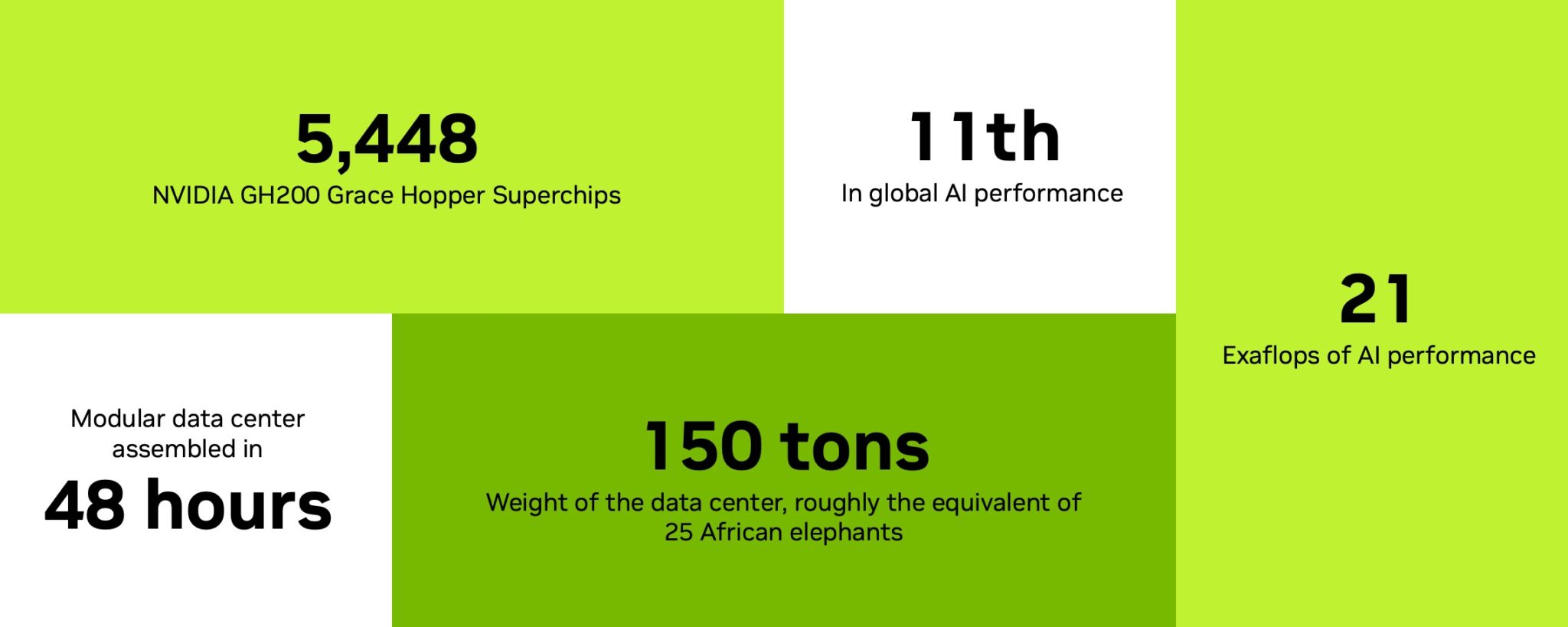 5,448
NVIDIA GH200 Grace Hopper Superchips

11th
In global AI performance

21
Exaflops of AI performance

Modular data center assembled in
48 hours

150 tons
Weight of the data center, roughly the equivalent of 25 African elephants