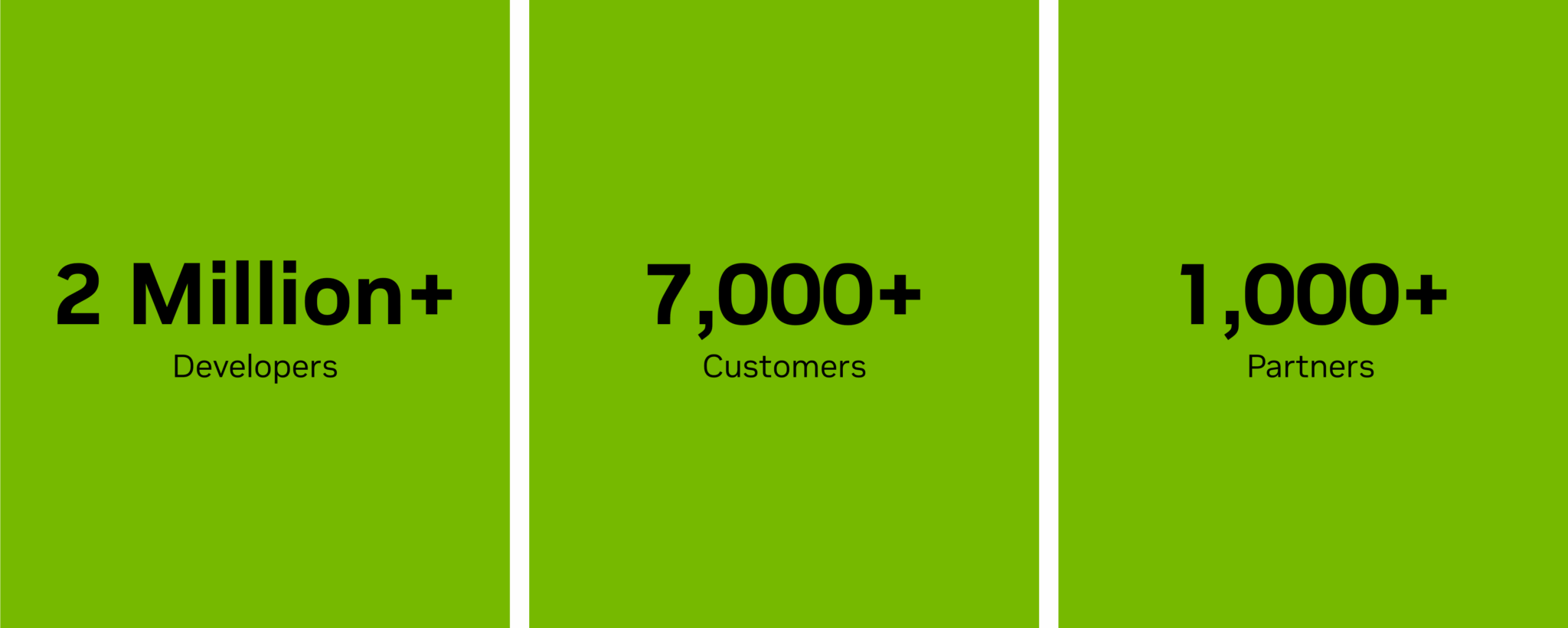 2 Million+
Developers

7,000+
Customers

1,000+
Partners