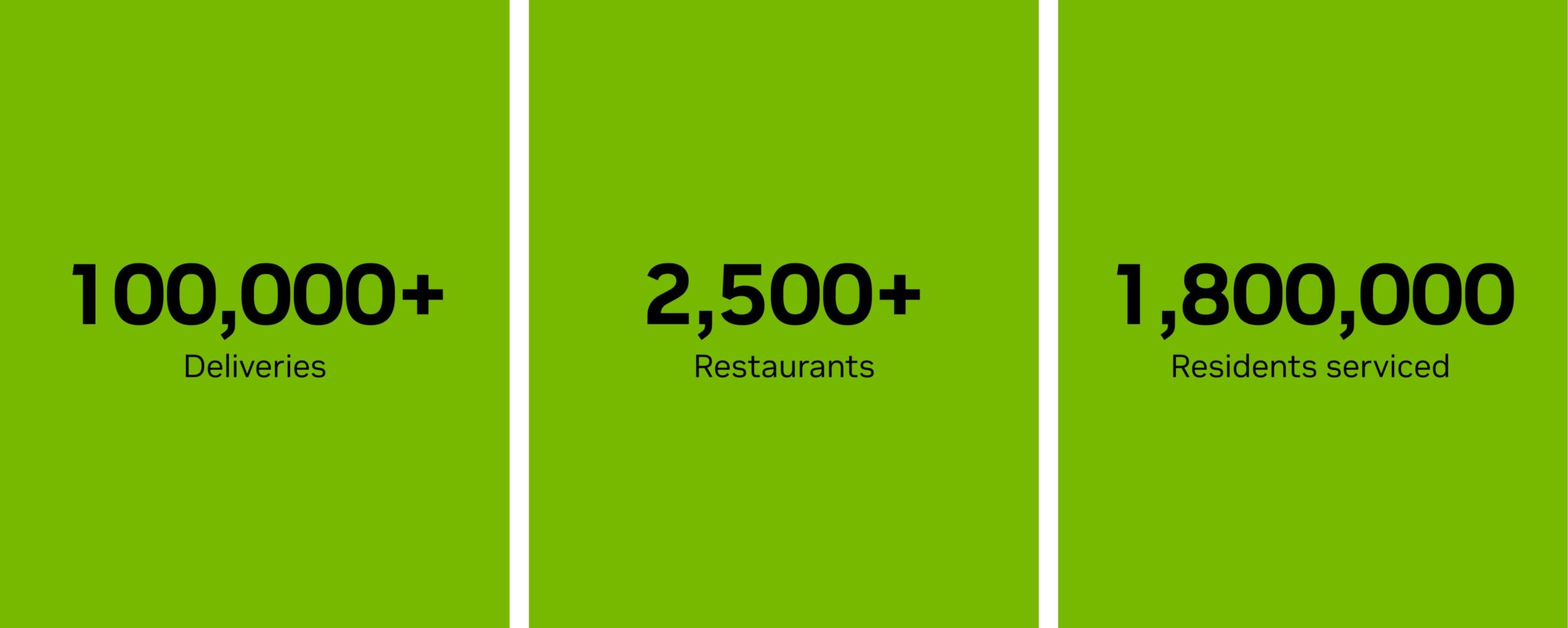 100,000+
Deliveries

2,500+
Restaurants

1,800,000
Residents serviced