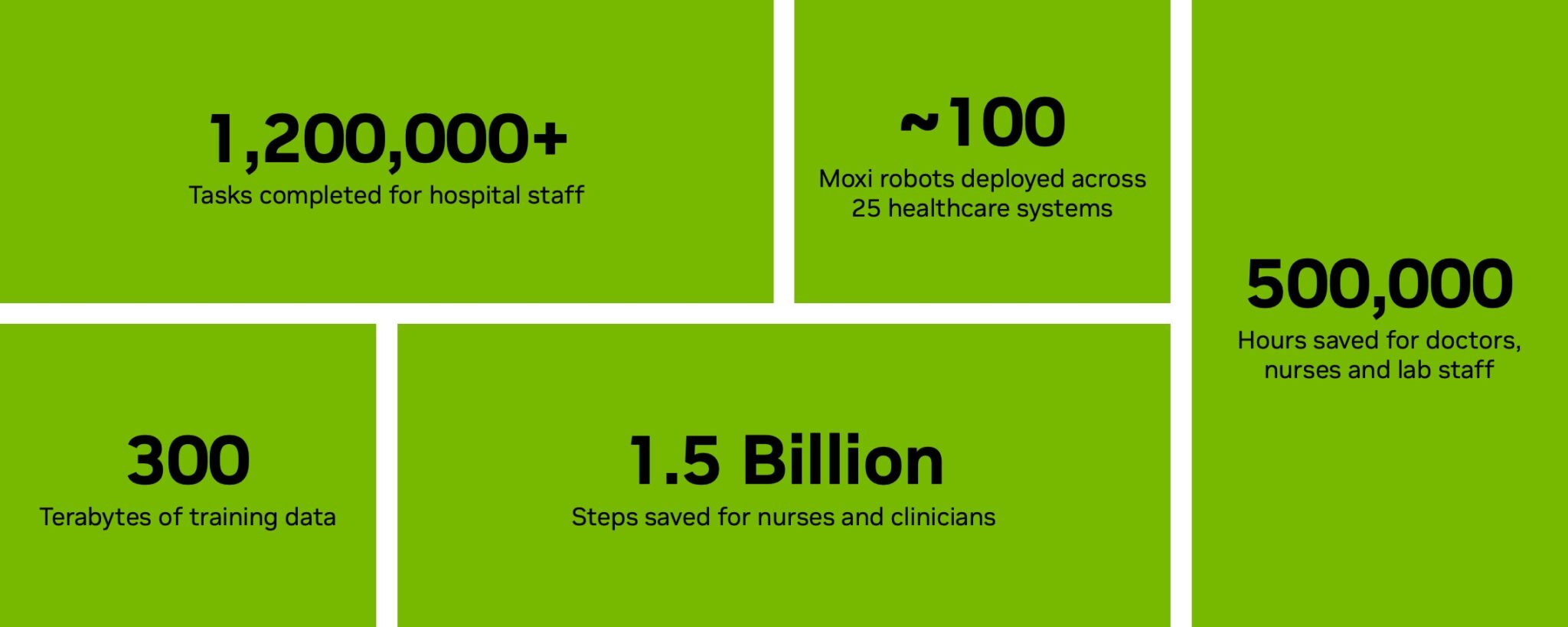 1,200,000+
Tasks completed for hospital staff

~100
Moxi robots deployed across 25 healthcare systems

500,000
Hours saved for doctors, nurses and lab staff

300
Terabytes of training data

1.5 Billion
Steps saved for nurses and clinicians