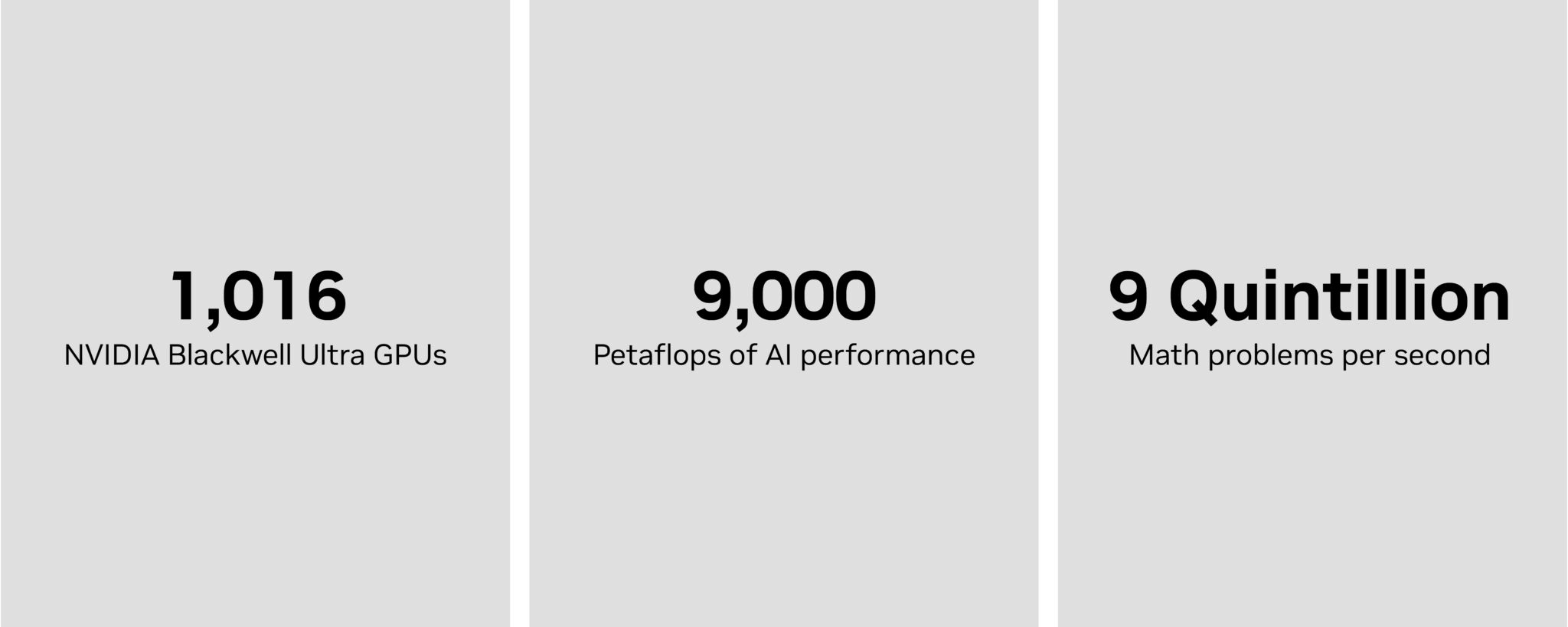 1,016
NVIDIA Blackwell Ultra GPUs

9,000
Petaflops of AI performance

9 Quintillion
Math problems per second