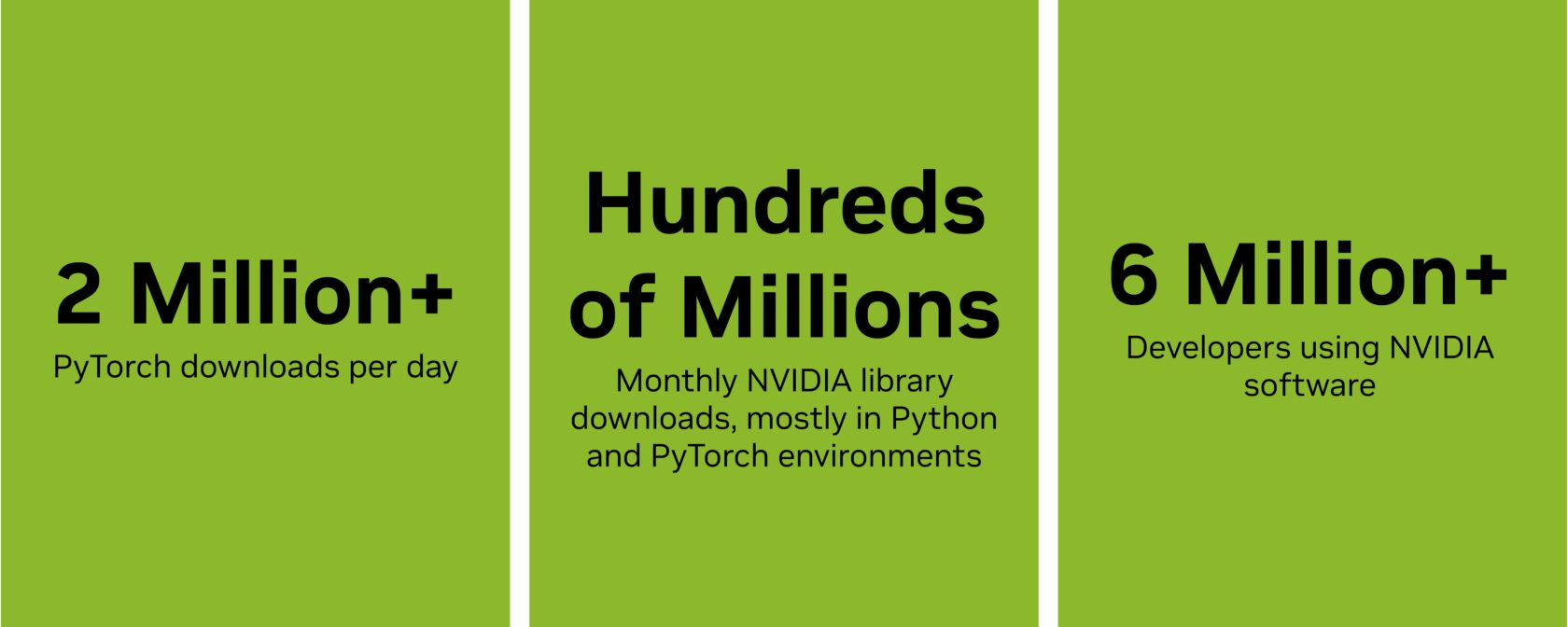 2 Million+
PyTorch downloads per day

Hundreds of Millions
Monthly NVIDIA library downloads, mostly in Python and PyTorch environments

6 Million+
Developers using NVIDIA software