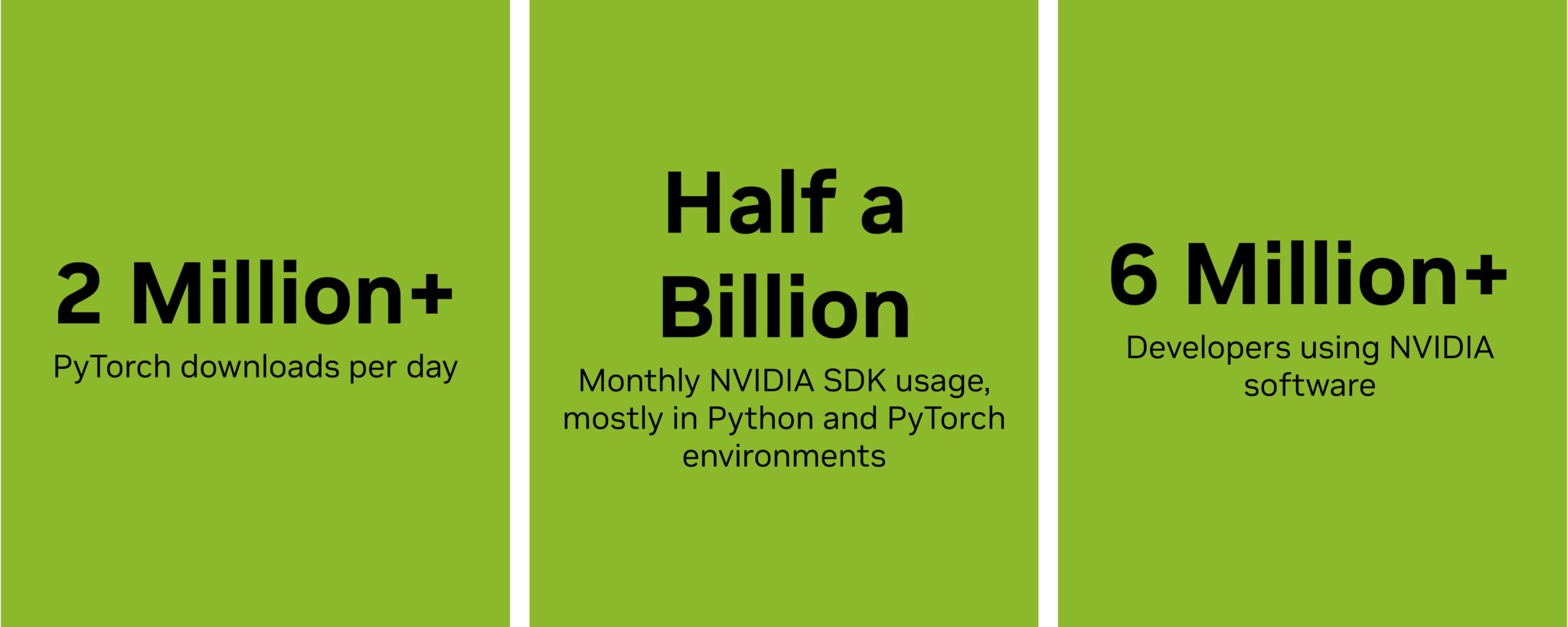 2 Million+
PyTorch downloads per day

Half a Billion
Monthly NVIDIA SDK usage, mostly in Python and PyTorch environments

6 Million+
Developers using NVIDIA software