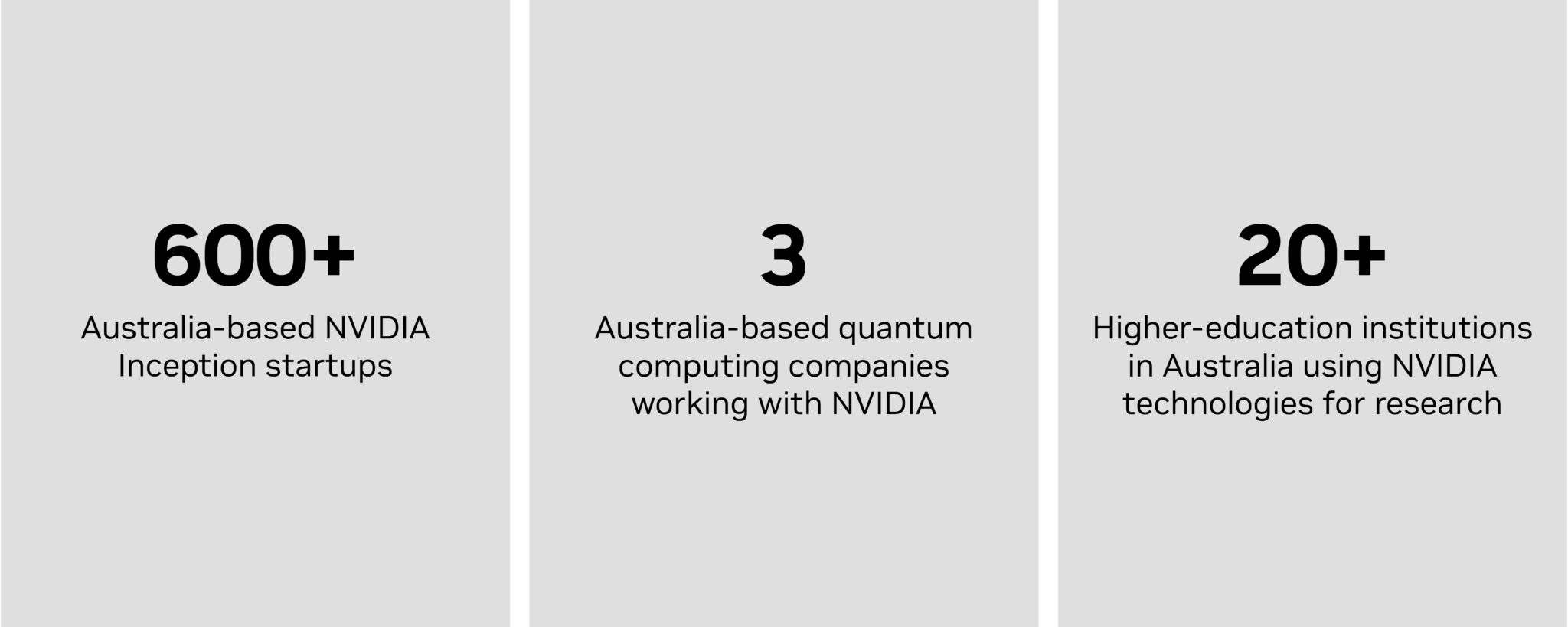 600+

Australia-based NVIDIA Inception startups

3

Australia-based quantum computing companies working with NVIDIA

20+

Higher-education institutions in Australia using NVIDIA technologies for research